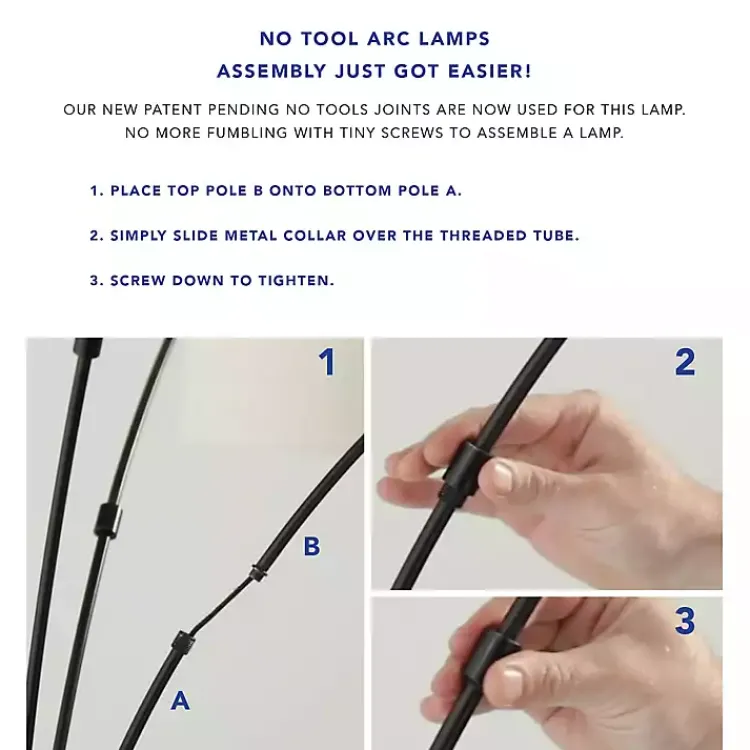 NO TOOL ARC LAMPS
ASSEMBLY JUST GOT EASIER!

OUR NEW PATENT PENDING NO TOOLS JOINTS ARE NOW USED FOR THIS LAMP. NO MORE FUMBLING WITH TINY SCREWS TO ASSEMBLE A LAMP.

1. PLACE TOP POLE B ONTO BOTTOM POLE A.

2. SIMPLY SLIDE METAL COLLAR OVER THE THREADED TUBE.

3. SCREW DOWN TO TIGHTEN.

1

B

A

2

3