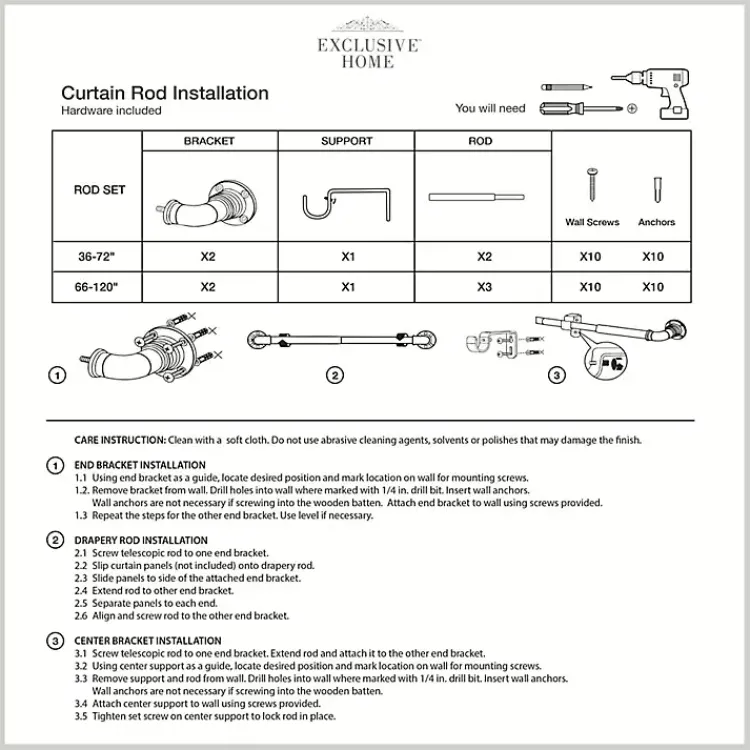 EXCLUSIVE HOME

Curtain Rod Installation
Hardware included

You will need

| ROD SET | BRACKET | SUPPORT | ROD | Wall Screws | Anchors |
|---|---|---|---|---|---|
| 36-72" | X2 | X1 | X2 | X10 | X10 |
| 66-120" | X2 | X1 | X3 | X10 | X10 |

1 2 3

CARE INSTRUCTION: Clean with a soft cloth. Do not use abrasive cleaning agents, solvents or polishes that may damage the finish.

1 END BRACKET INSTALLATION
1.1 Using end bracket as a guide, locate desired position and mark location on wall for mounting screws.
1.2. Remove bracket from wall. Drill holes into wall where marked with 1/4 in. drill bit. Insert wall anchors. Wall anchors are not necessary if screwing into the wooden batten. Attach end bracket to wall using screws provided.
1.3 Repeat the steps for the other end bracket. Use level if necessary.

2 DRAPERY ROD INSTALLATION
2.1 Screw telescopic rod to one end bracket.
2.2 Slip curtain panels (not included) onto drapery rod.
2.3 Slide panels to side of the attached end bracket.
2.4 Extend rod to other end bracket.
2.5 Separate panels to each end.
2.6 Align and screw rod to the other end bracket.

3 CENTER BRACKET INSTALLATION
3.1 Screw telescopic rod to one end bracket. Extend rod and attach it to the other end bracket.
3.2 Using center support as a guide, locate desired position and mark location on wall for mounting screws.
3.3 Remove support and rod from wall. Drill holes into wall where marked with 1/4 in. drill bit. Insert wall anchors. Wall anchors are not necessary if screwing into the wooden batten.
3.4 Attach center support to wall using screws provided.
3.5 Tighten set screw on center support to lock rod in place.